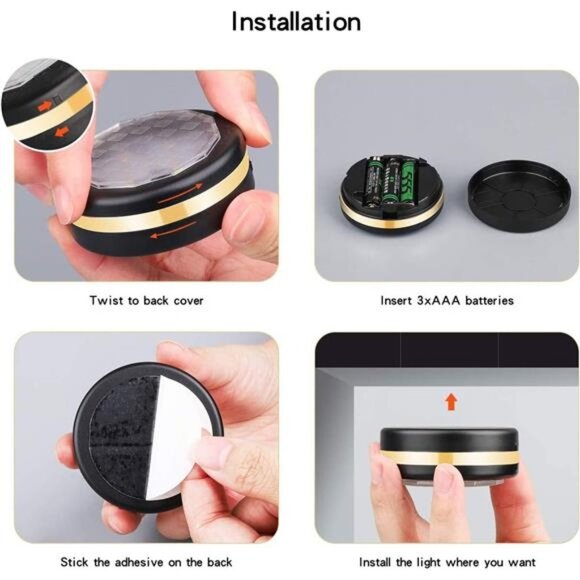 Installation

Twist to back cover

Insert 3xAAA batteries

Stick the adhesive on the back

Install the light where you want